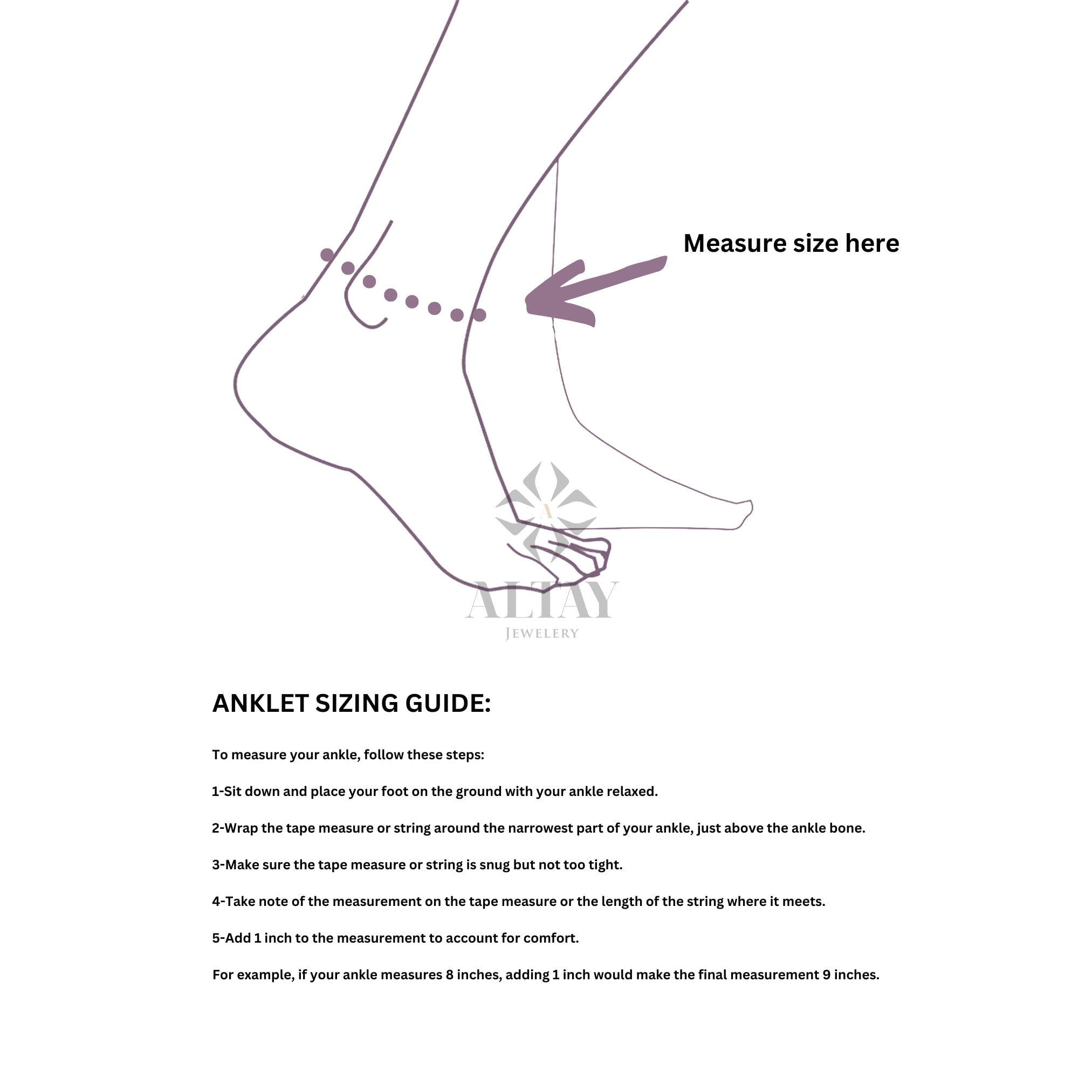 Measure size here

A
ALTAY
JEWELERY

ANKLET SIZING GUIDE:

To measure your ankle, follow these steps:

1-Sit down and place your foot on the ground with your ankle relaxed.

2-Wrap the tape measure or string around the narrowest part of your ankle, just above the ankle bone.

3-Make sure the tape measure or string is snug but not too tight.

4-Take note of the measurement on the tape measure or the length of the string where it meets.

5-Add 1 inch to the measurement to account for comfort.

For example, if your ankle measures 8 inches, adding 1 inch would make the final measurement 9 inches.