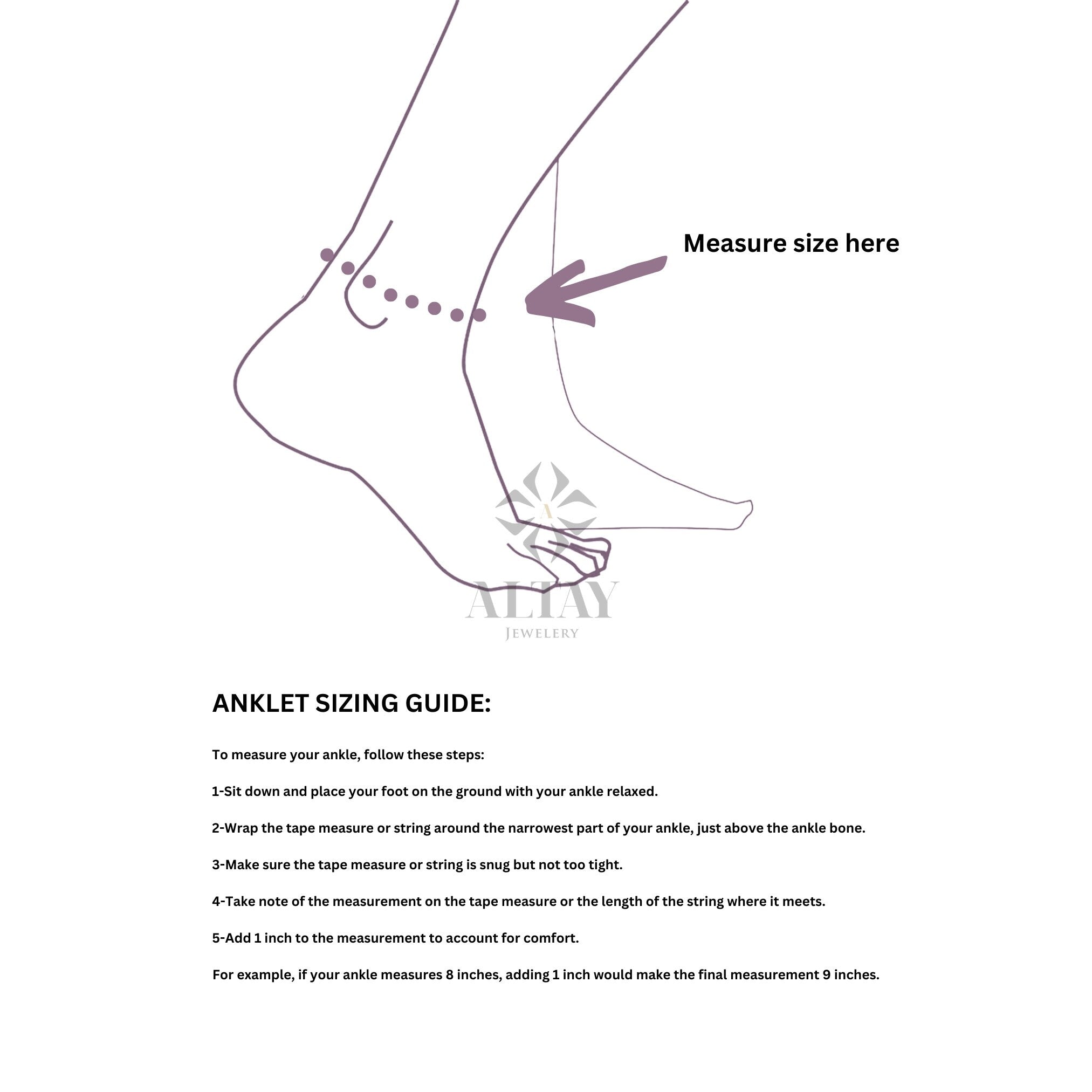 Measure size here

A
ALTAY
JEWELERY

ANKLET SIZING GUIDE:

To measure your ankle, follow these steps:

1-Sit down and place your foot on the ground with your ankle relaxed.

2-Wrap the tape measure or string around the narrowest part of your ankle, just above the ankle bone.

3-Make sure the tape measure or string is snug but not too tight.

4-Take note of the measurement on the tape measure or the length of the string where it meets.

5-Add 1 inch to the measurement to account for comfort.

For example, if your ankle measures 8 inches, adding 1 inch would make the final measurement 9 inches.